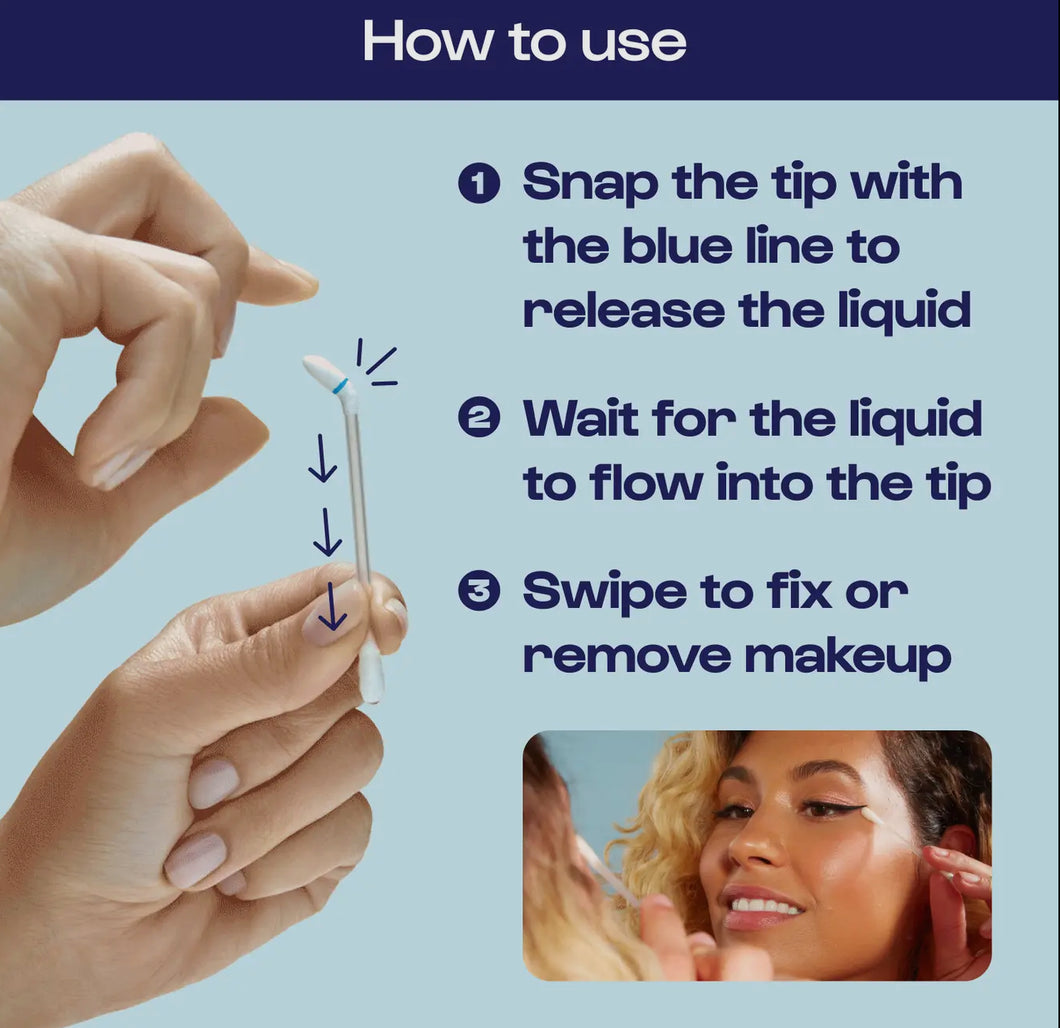 How to use

1 Snap the tip with the blue line to release the liquid

2 Wait for the liquid to flow into the tip

3 Swipe to fix or remove makeup